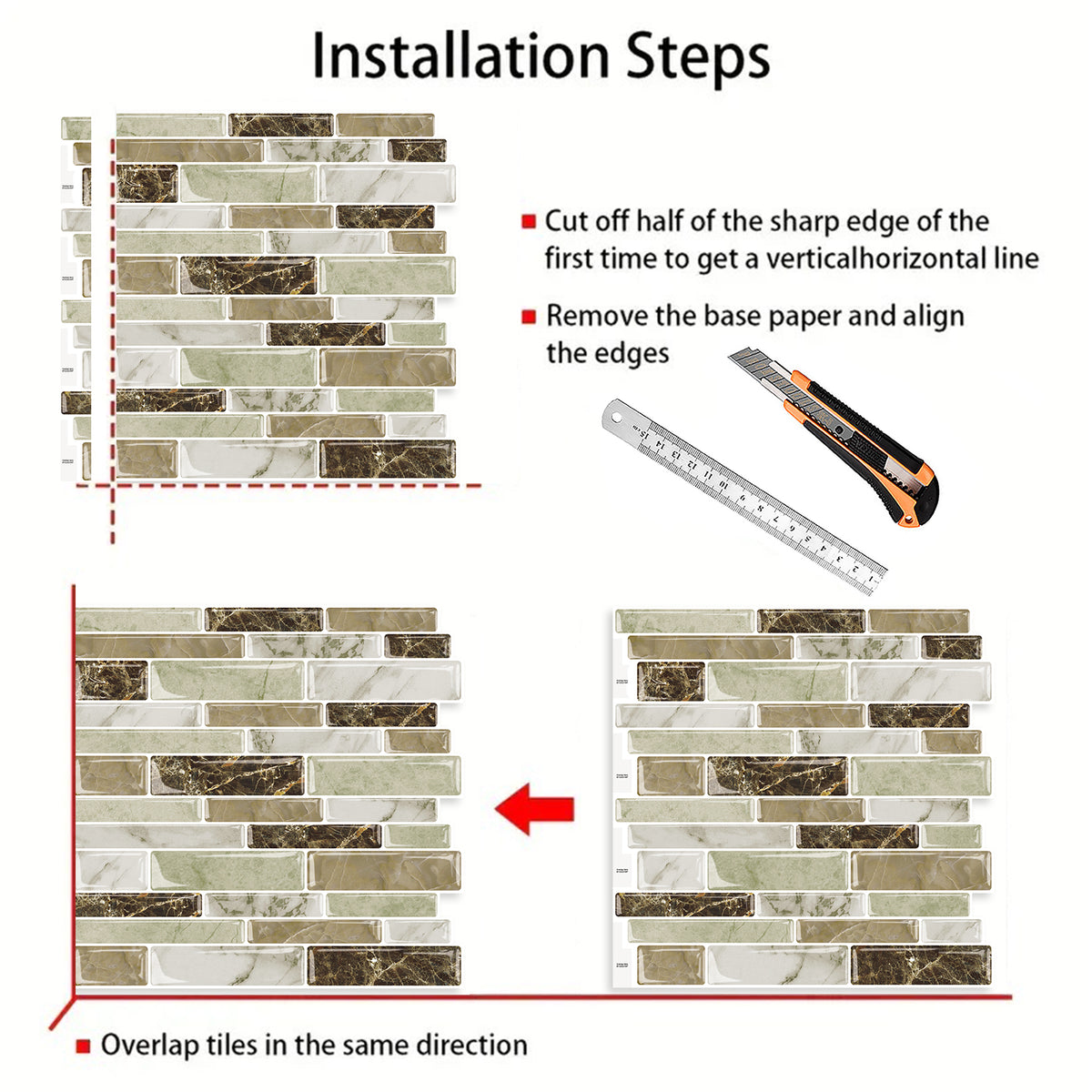 Installation Steps

Cut off half of the sharp edge of the first time to get a verticalhorizontal line

Remove the base paper and align the edges

15 cm 14 13 12 11 10 9 8 7 6 5 4 3 2 1

Overlap tiles in the same direction