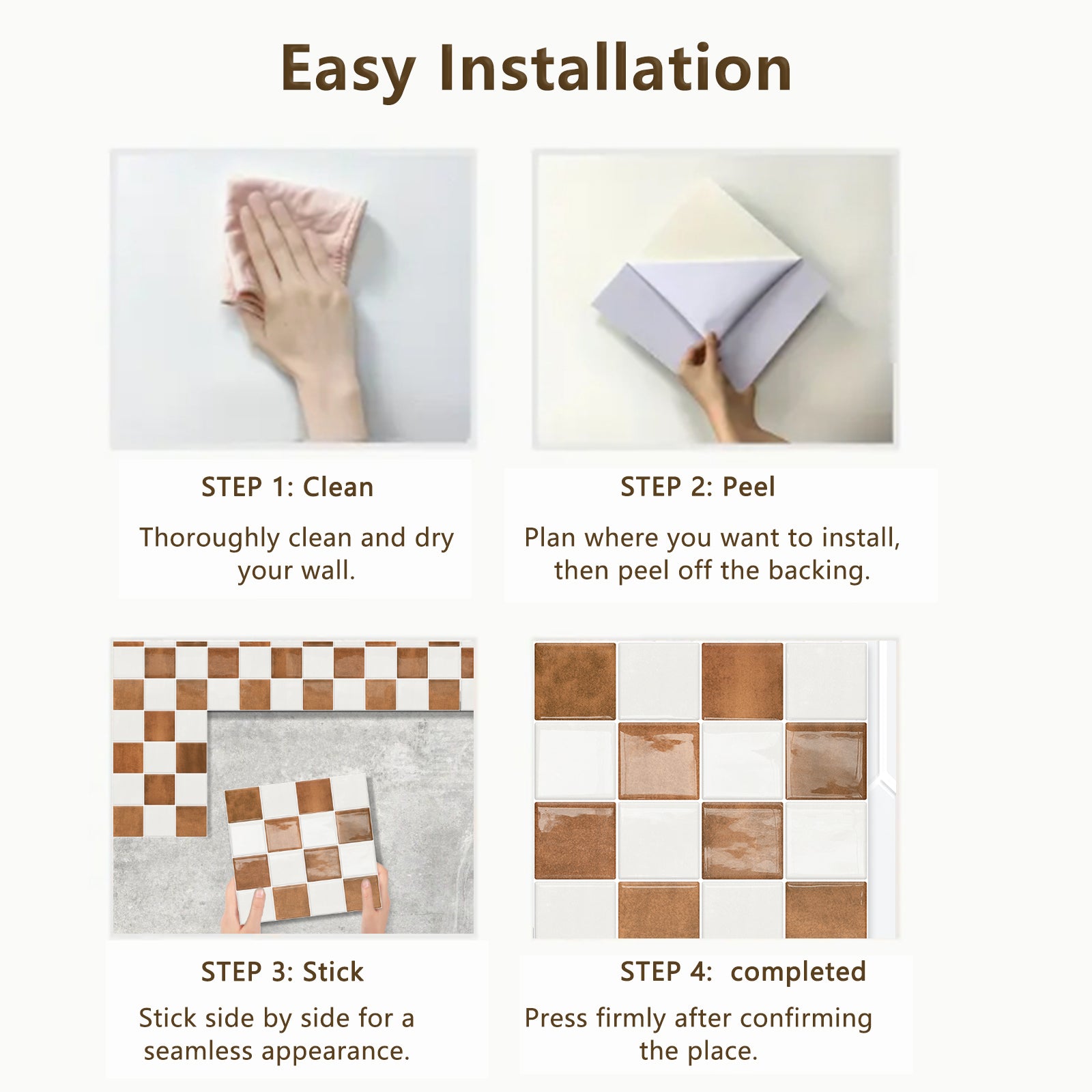 Easy Installation

STEP 1: Clean

Thoroughly clean and dry your wall.

STEP 2: Peel

Plan where you want to install, then peel off the backing.

STEP 3: Stick

Stick side by side for a seamless appearance.

STEP 4:  completed

Press firmly after confirming the place.