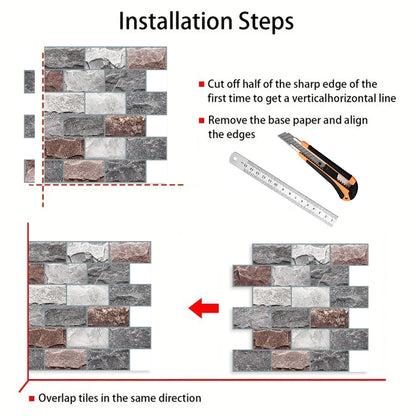 Installation Steps

■ Cut off half of the sharp edge of the first time to get a verticalhorizontal line

■ Remove the base paper and align the edges

■ Overlap tiles in the same direction