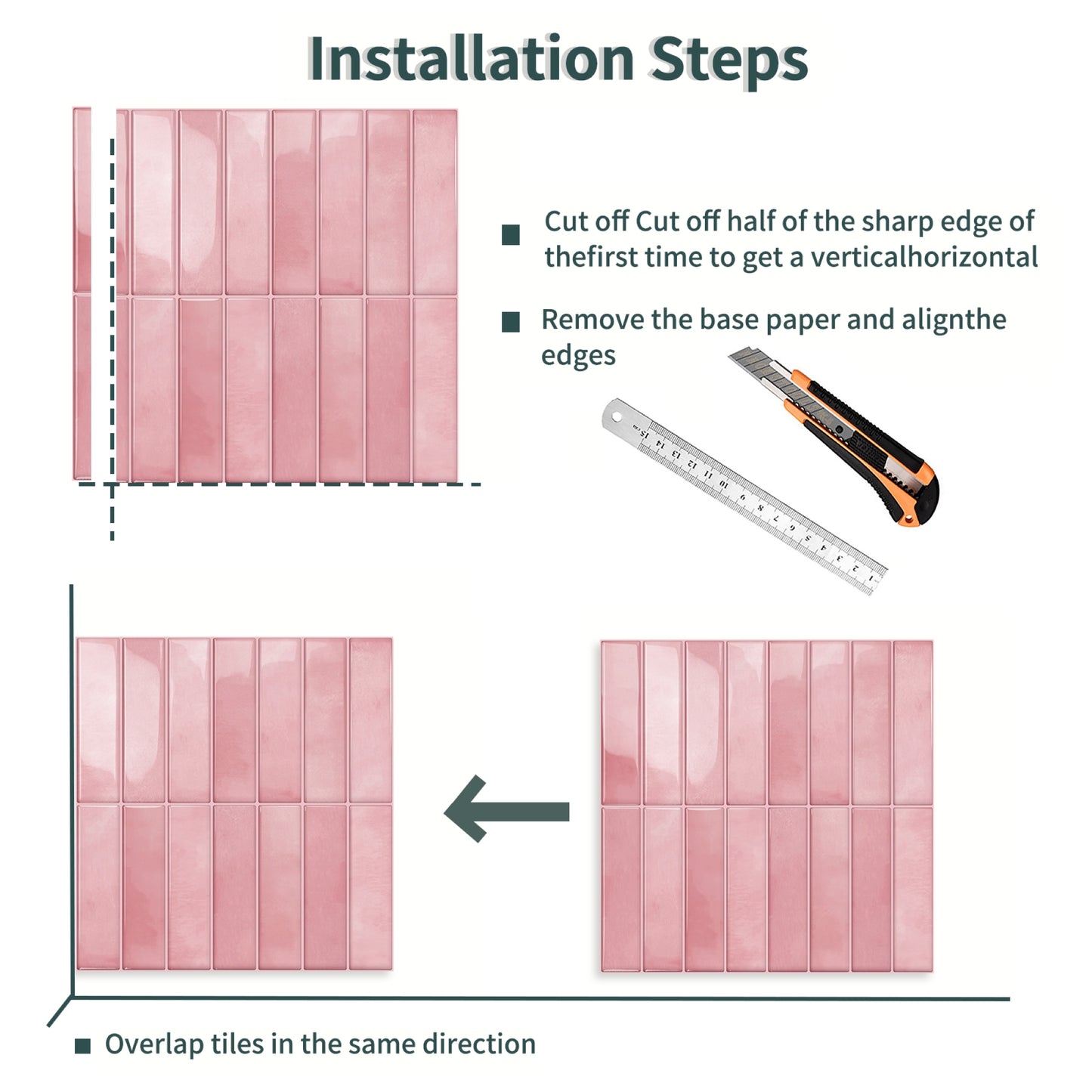 Installation Steps

■ Cut off Cut off half of the sharp edge of thefirst time to get a verticalhorizontal

■ Remove the base paper and alignthe edges

15 cm 14 13 12 11 10 9 8 7 6 5 4 3 2 1

■ Overlap tiles in the same direction