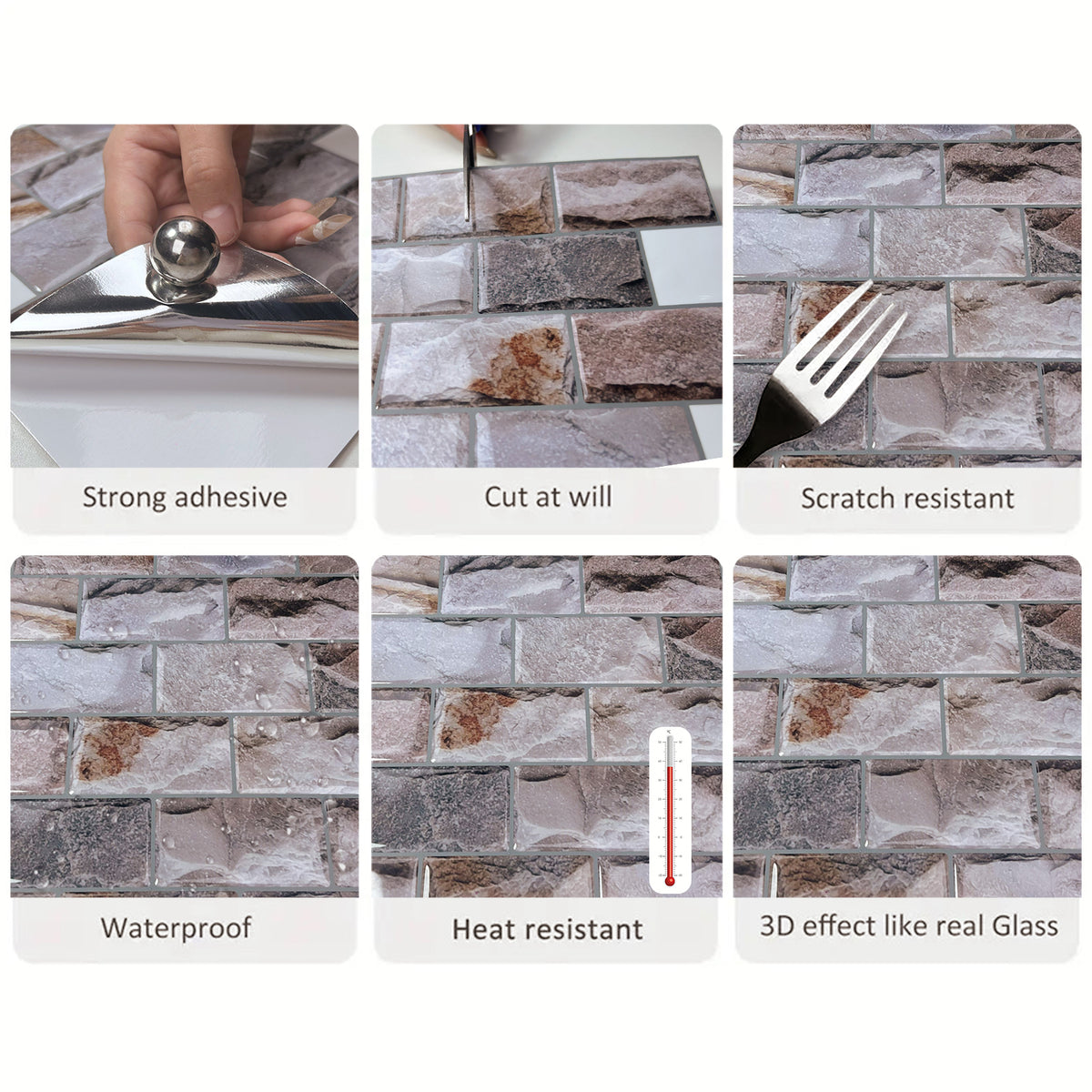 Strong adhesive

Cut at will

Scratch resistant

Waterproof

Heat resistant

3D effect like real Glass