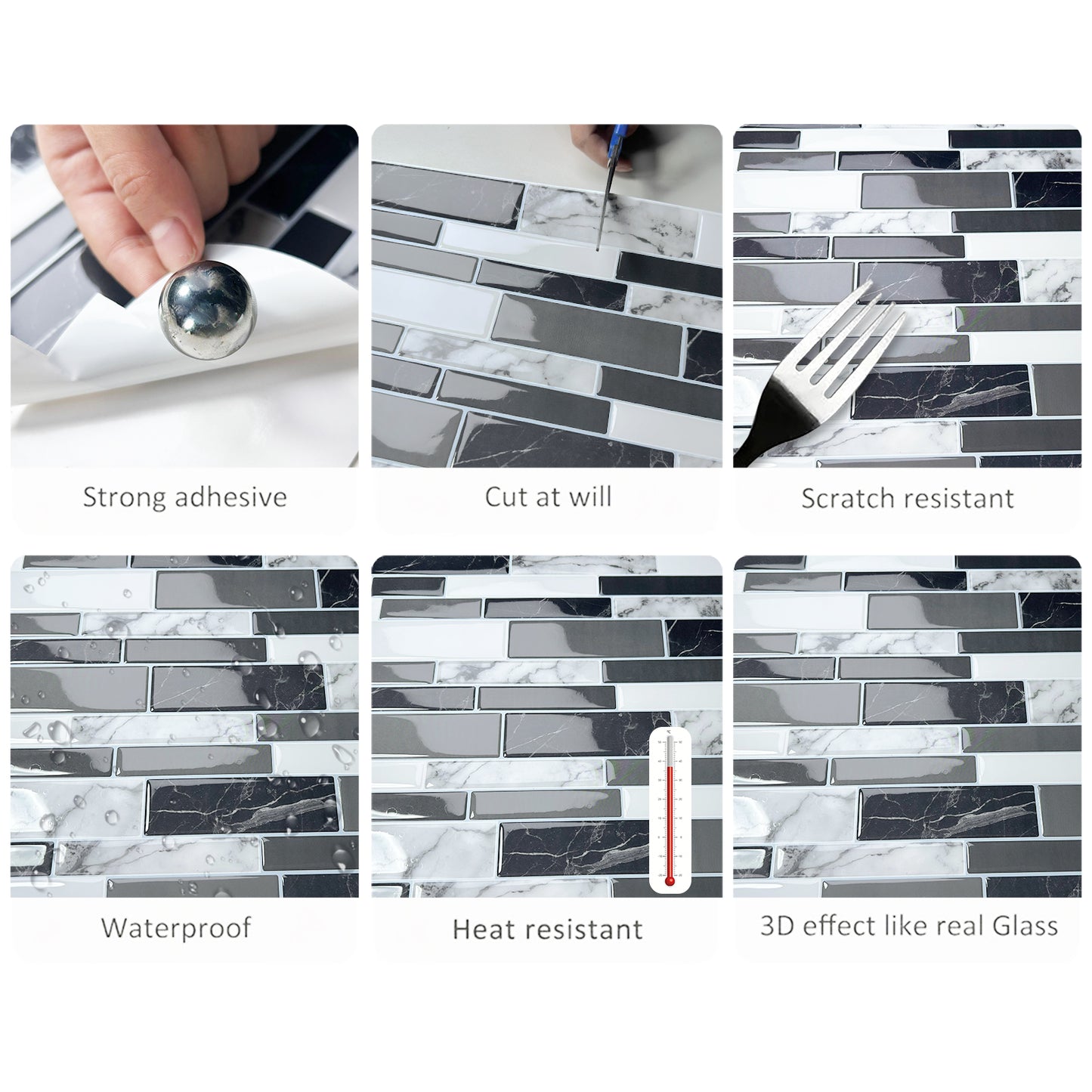 Strong adhesive

Cut at will

Scratch resistant

Waterproof

Heat resistant

3D effect like real Glass